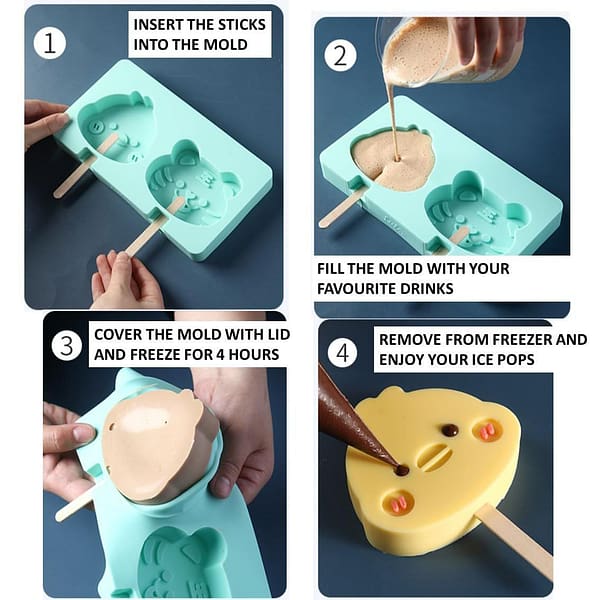 1
INSERT THE STICKS INTO THE MOLD

2
FILL THE MOLD WITH YOUR FAVOURITE DRINKS

3
COVER THE MOLD WITH LID AND FREEZE FOR 4 HOURS

4
REMOVE FROM FREEZER AND ENJOY YOUR ICE POPS