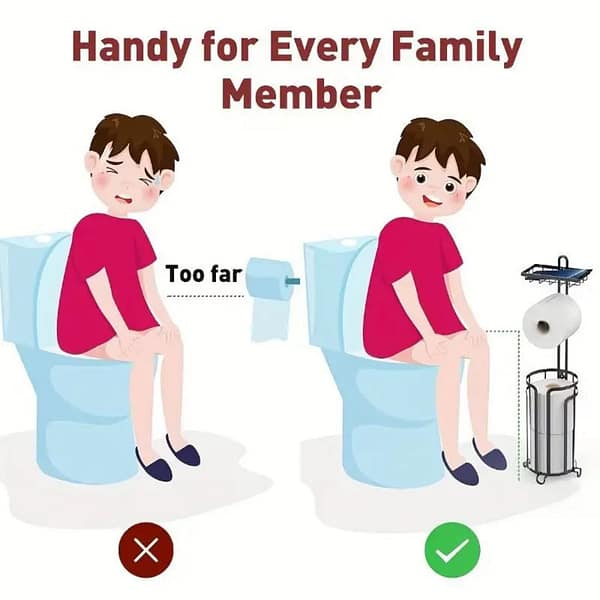 Handy for Every Family Member

Too far